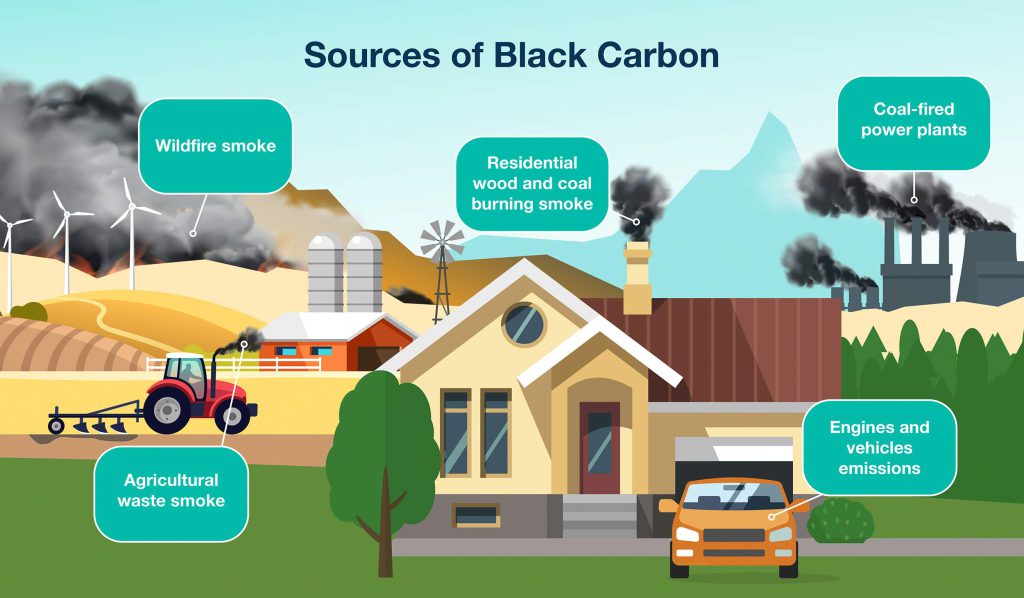 Sources of Black Carbon

Wildfire smoke

Residential wood and coal burning smoke

Coal-fired power plants

Agricultural waste smoke

Engines and vehicles emissions